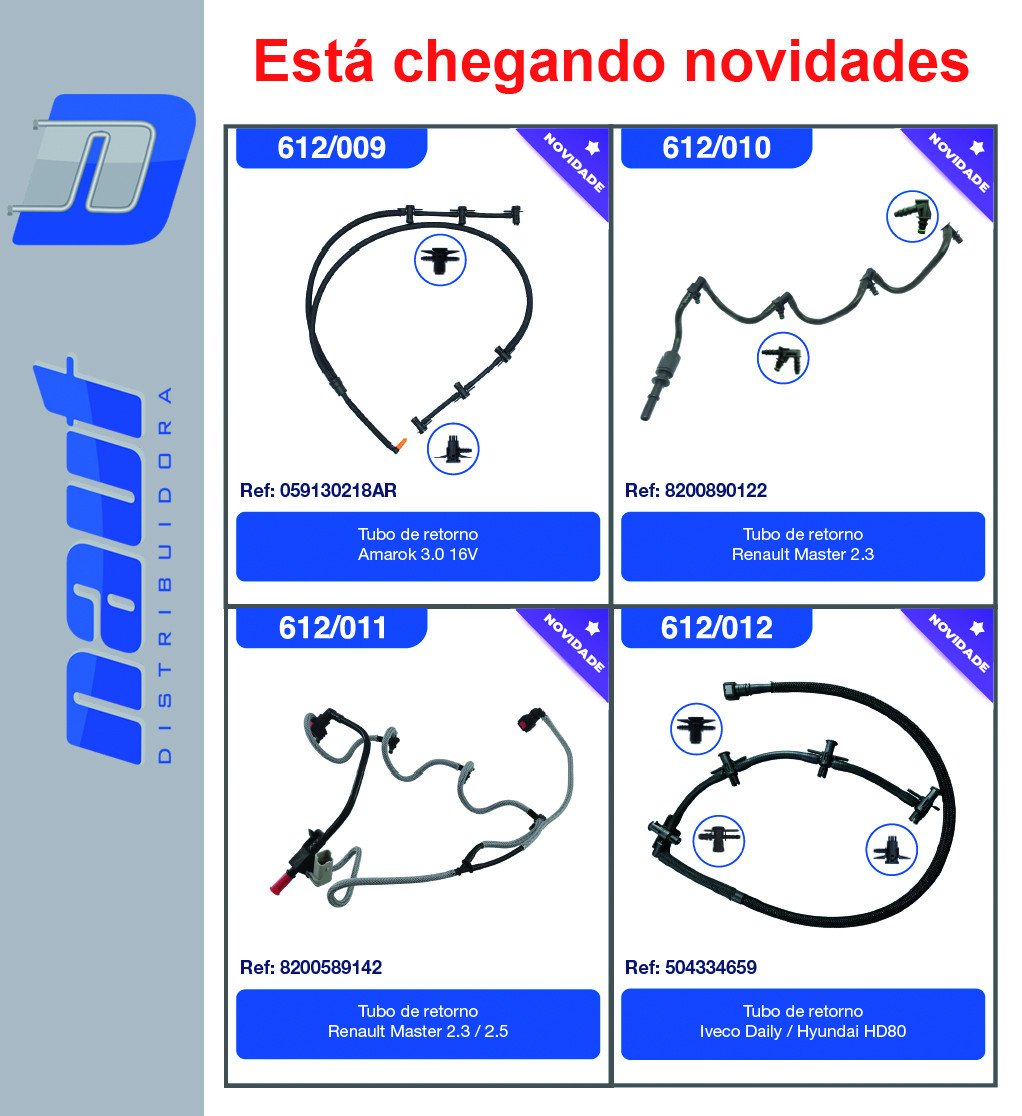 naut
DISTRIBUIDORA

Está chegando novidades

612/009
NOVIDADE
Ref: 059130218AR
Tubo de retorno
Amarok 3.0 16V

612/010
NOVIDADE
Ref: 8200890122
Tubo de retorno
Renault Master 2.3

612/011
NOVIDADE
Ref: 8200589142
Tubo de retorno
Renault Master 2.3 / 2.5

612/012
NOVIDADE
Ref: 504334659
Tubo de retorno
Iveco Daily / Hyundai HD80