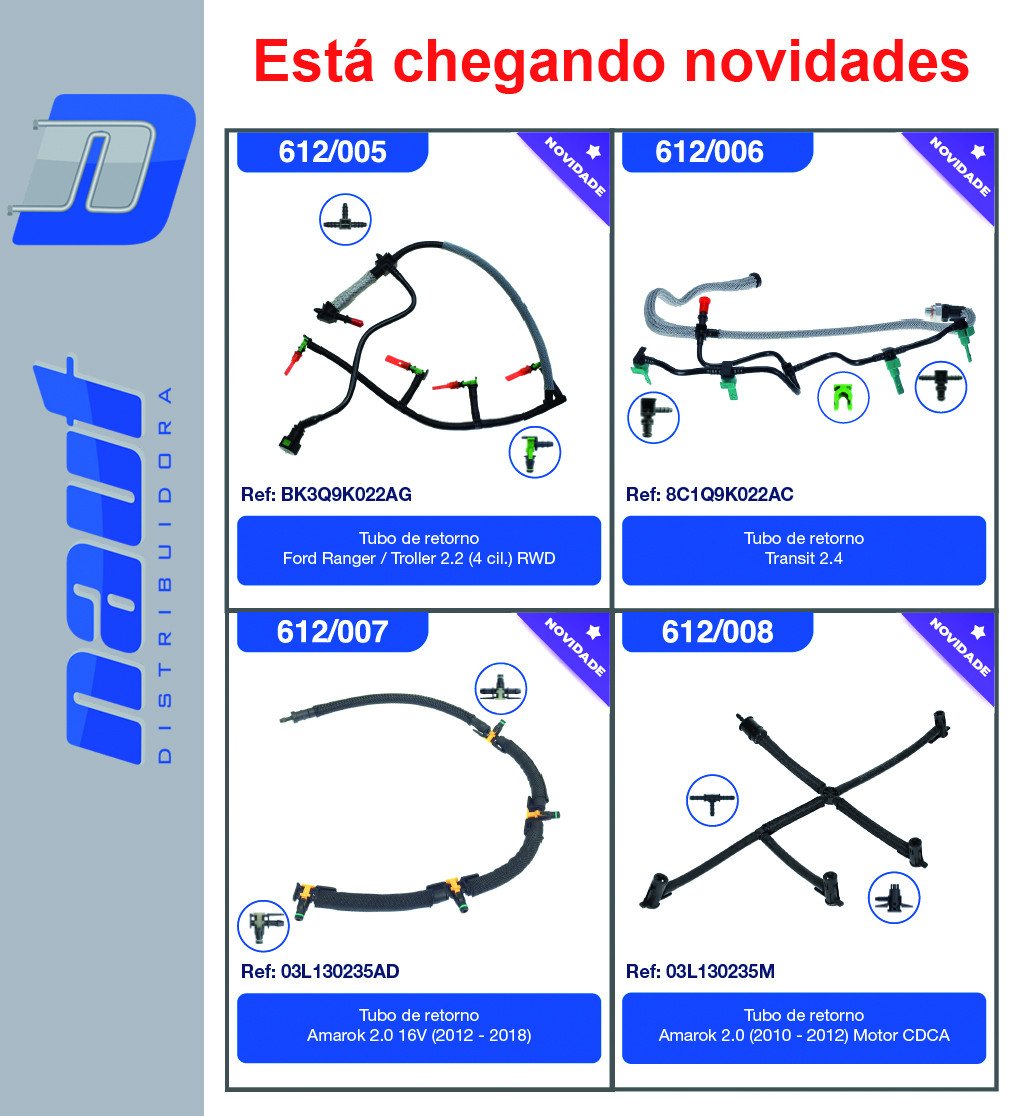 naut
DISTRIBUIDORA

Está chegando novidades

612/005
NOVIDADE
Ref: BK3Q9K022AG
Tubo de retorno
Ford Ranger / Troller 2.2 (4 cil.) RWD

612/006
NOVIDADE
Ref: 8C1Q9K022AC
Tubo de retorno
Transit 2.4

612/007
NOVIDADE
Ref: 03L130235AD
Tubo de retorno
Amarok 2.0 16V (2012 - 2018)

612/008
NOVIDADE
Ref: 03L130235M
Tubo de retorno
Amarok 2.0 (2010 - 2012) Motor CDCA