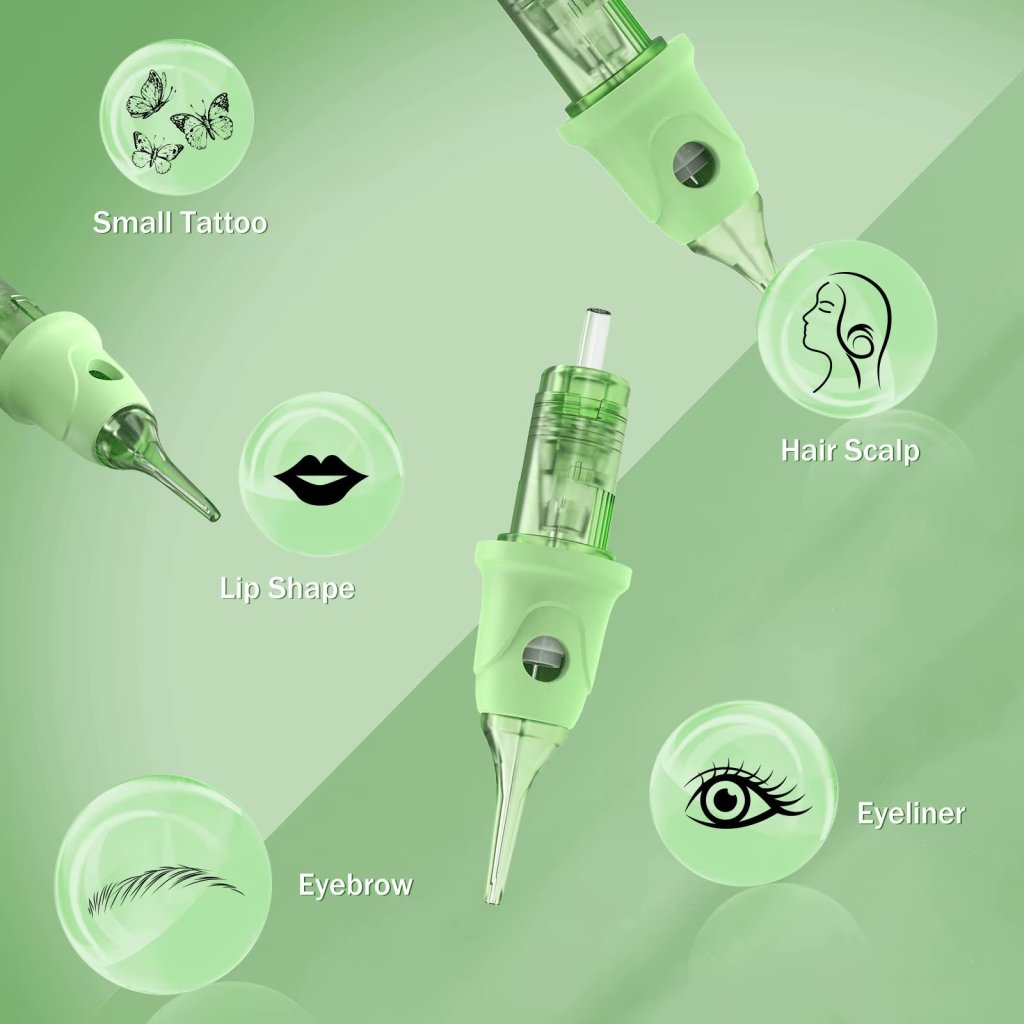 Small Tattoo

Hair Scalp

Lip Shape

Eyeliner

Eyebrow